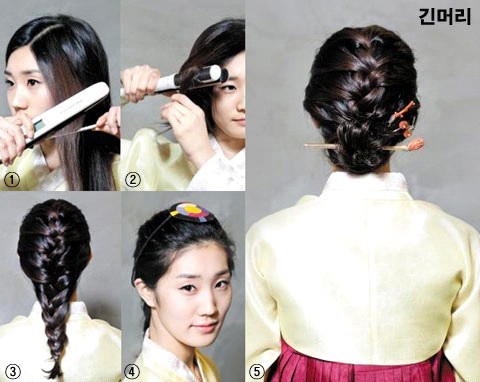 긴머리

①

②

③

④

⑤